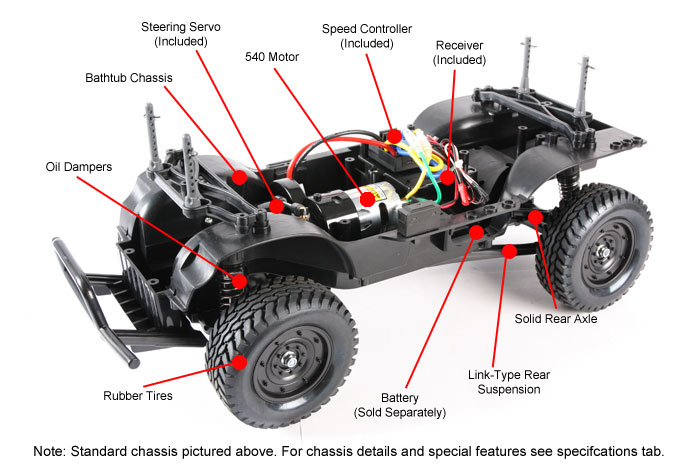 Steering Servo
(Included)

Speed Controller
(Included)

540 Motor

Receiver
(Included)

Bathtub Chassis

Oil Dampers

Solid Rear Axle

Link-Type Rear
Suspension

Rubber Tires

Battery
(Sold Separately)

Note: Standard chassis pictured above. For chassis details and special features see specifcations tab.