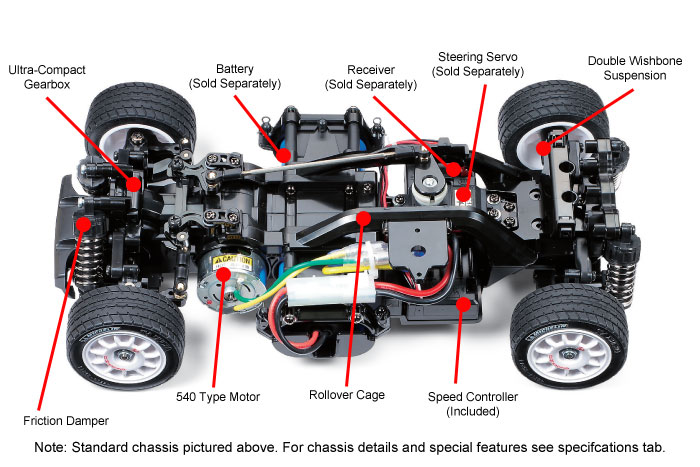 Ultra-Compact Gearbox

Battery (Sold Separately)

Receiver (Sold Separately)

Steering Servo (Sold Separately)

Double Wishbone Suspension

CAUTION

Friction Damper

540 Type Motor

Rollover Cage

Speed Controller (Included)

Note: Standard chassis pictured above. For chassis details and special features see specifcations tab.