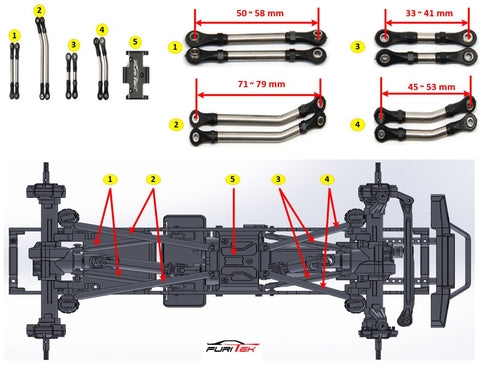 1
2
3
4
5

1
50 ~ 58 mm

3
33 ~ 41 mm

2
71 ~ 79 mm

4
45 ~ 53 mm

1
2
5
3
4

FURITEK