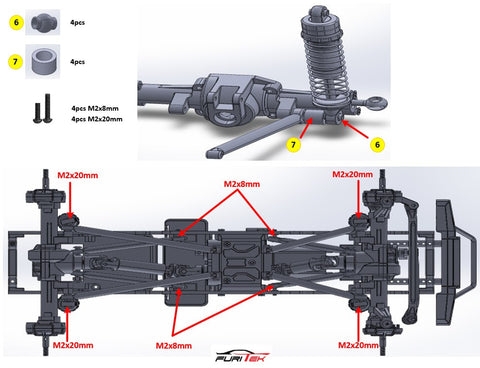 6 4pcs

7 4pcs

4pcs M2x8mm
4pcs M2x20mm

7

6

M2x20mm

M2x8mm

M2x20mm

M2x20mm

M2x8mm

M2x20mm

FURITEK